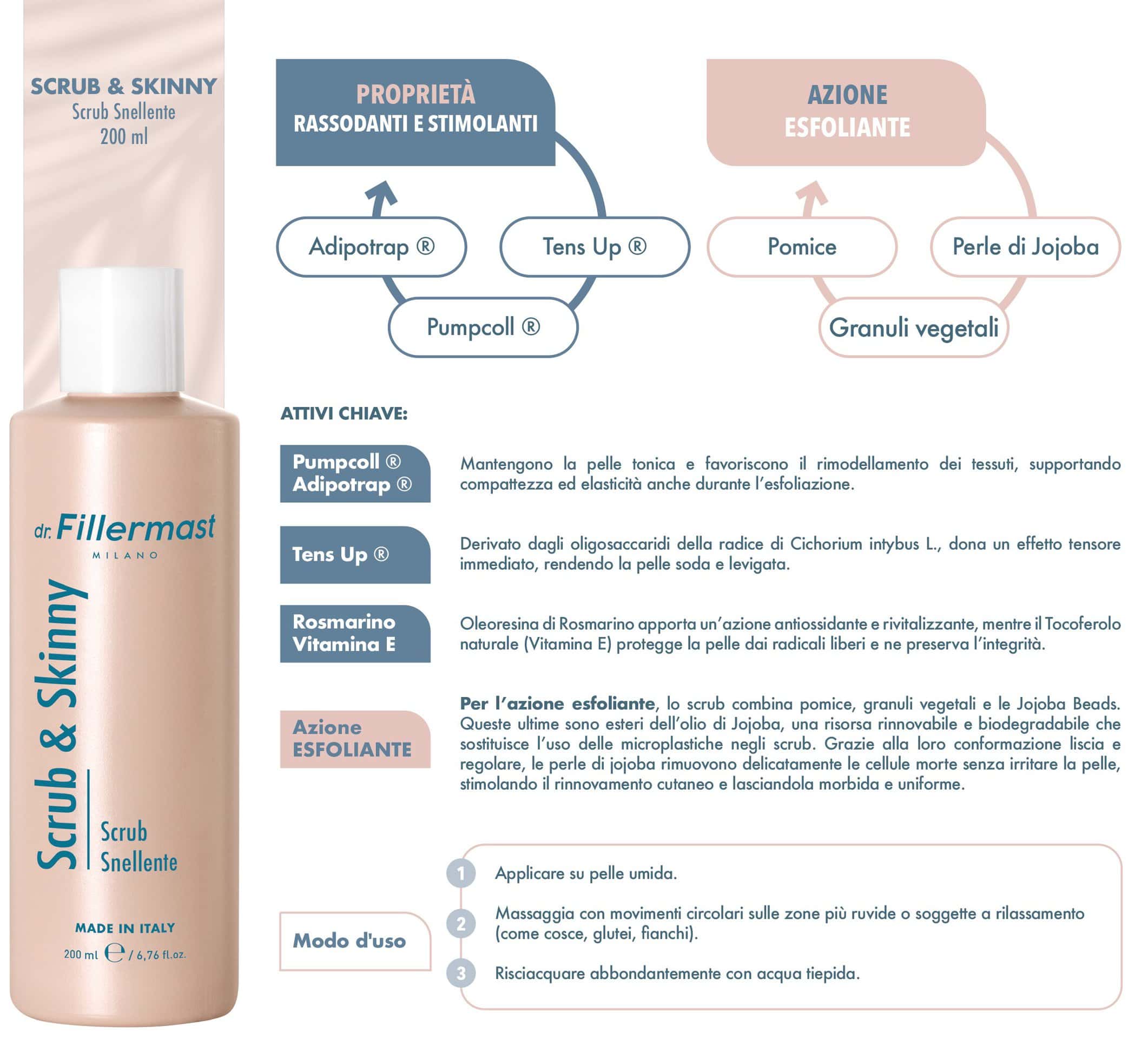 SCRUB & SKINNY
Scrub Snellente
200 ml

dr. Fillermast
MILANO

Scrub & Skinny
Scrub Snellente

MADE IN ITALY
200 ml ℮ / 6,76 fl.oz.

PROPRIETÀ
RASSODANTI E STIMOLANTI

Adipotrap ®
Tens Up ®
Pumpcoll ®

AZIONE
ESFOLIANTE

Pomice
Perle di Jojoba
Granuli vegetali

ATTIVI CHIAVE:

Pumpcoll ®
Adipotrap ®

Mantengono la pelle tonica e favoriscono il rimodellamento dei tessuti, supportando compattezza ed elasticità anche durante l'esfoliazione.

Tens Up ®

Derivato dagli oligosaccaridi della radice di Cichorium intybus L., dona un effetto tensore immediato, rendendo la pelle soda e levigata.

Rosmarino
Vitamina E

Oleoresina di Rosmarino apporta un'azione antiossidante e rivitalizzante, mentre il Tocoferolo naturale (Vitamina E) protegge la pelle dai radicali liberi e ne preserva l'integrità.

Azione
ESFOLIANTE

Per l'azione esfoliante, lo scrub combina pomice, granuli vegetali e le Jojoba Beads. Queste ultime sono esteri dell'olio di Jojoba, una risorsa rinnovabile e biodegradabile che sostituisce l'uso delle microplastiche negli scrub. Grazie alla loro conformazione liscia e regolare, le perle di jojoba rimuovono delicatamente le cellule morte senza irritare la pelle, stimolando il rinnovamento cutaneo e lasciandola morbida e uniforme.

Modo d'uso

1 Applicare su pelle umida.

2 Massaggia con movimenti circolari sulle zone più ruvide o soggette a rilassamento (come cosce, glutei, fianchi).

3 Risciacquare abbondantemente con acqua tiepida.